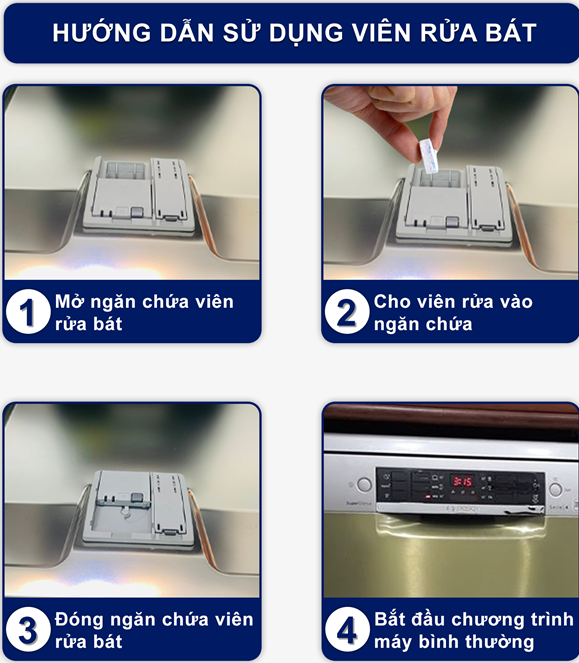 HƯỚNG DẪN SỬ DỤNG VIÊN RỬA BÁT

1 Mở ngăn chứa viên rửa bát

2 Cho viên rửa vào ngăn chứa

3 Đóng ngăn chứa viên rửa bát

3:15

4 Bắt đầu chương trình máy bình thường