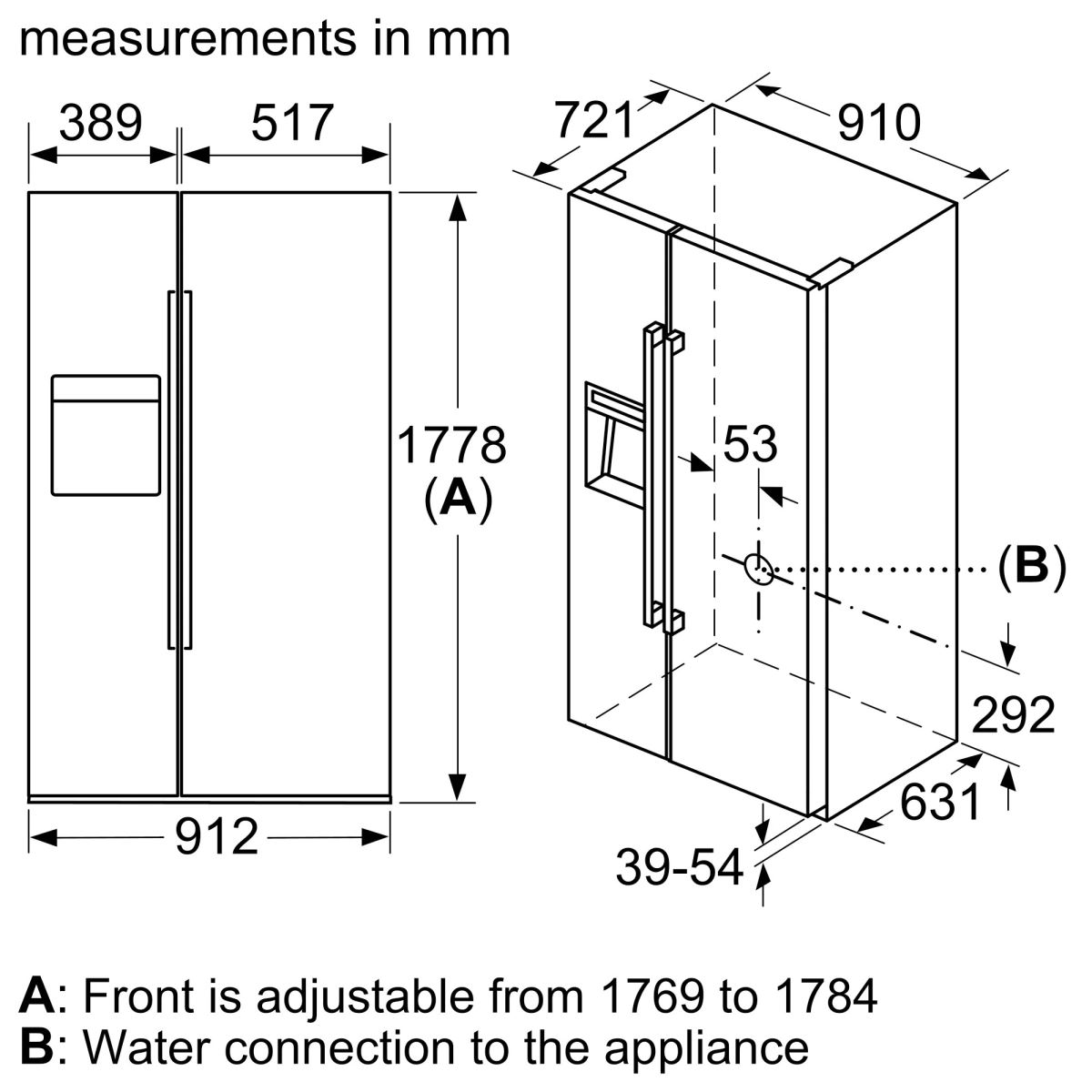 measurements in mm

389

517

1778

(A)

912

721

910

53

(B)

292

631

39-54

A: Front is adjustable from 1769 to 1784

B: Water connection to the appliance